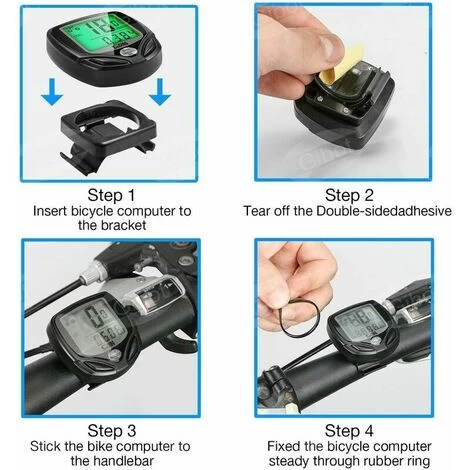 Step 1
Insert bicycle computer to the bracket

Step 2
Tear off the Double-sidedadhesive

Step 3
Stick the bike computer to the handlebar

Step 4
Fixed the bicycle computer steady through rubber ring